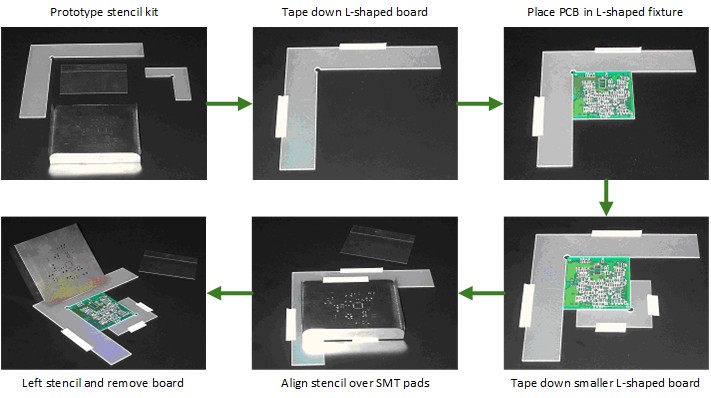 Prototype stencil kit

Tape down L-shaped board

Place PCB in L-shaped fixture

Tape down smaller L-shaped board

Align stencil over SMT pads

Left stencil and remove board